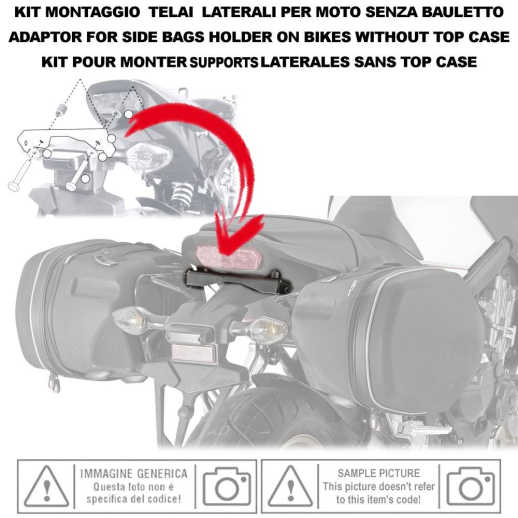 KIT MONTAGGIO TELAI LATERALI PER MOTO SENZA BAULETTO
ADAPTOR FOR SIDE BAGS HOLDER ON BIKES WITHOUT TOP CASE
KIT POUR MONTER SUPPORTS LATERALES SANS TOP CASE

IMMAGINE GENERICA
Questa foto non é specifica del codice!

SAMPLE PICTURE
This picture doesn't refer to this item's code!