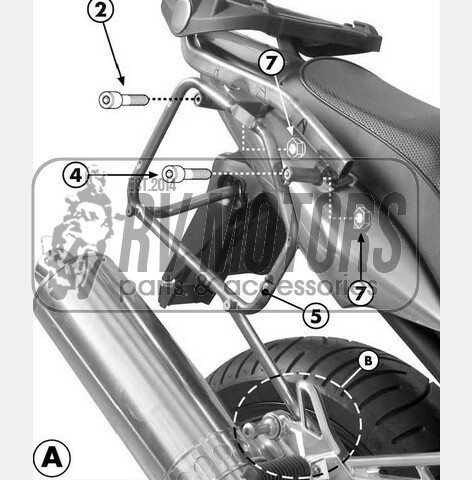 2

7

4

EST.2014

RV MOTORS

parts & accessories

7

5

B

A