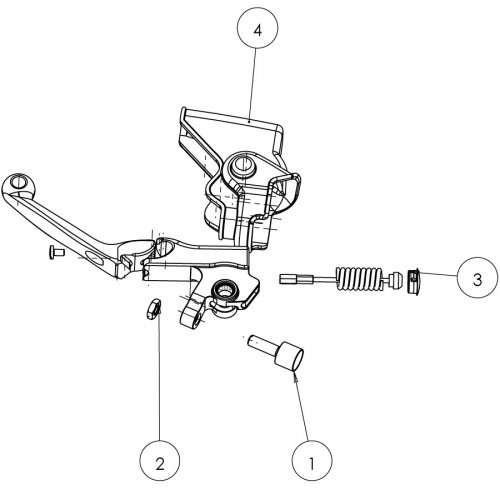 4

3

2

1